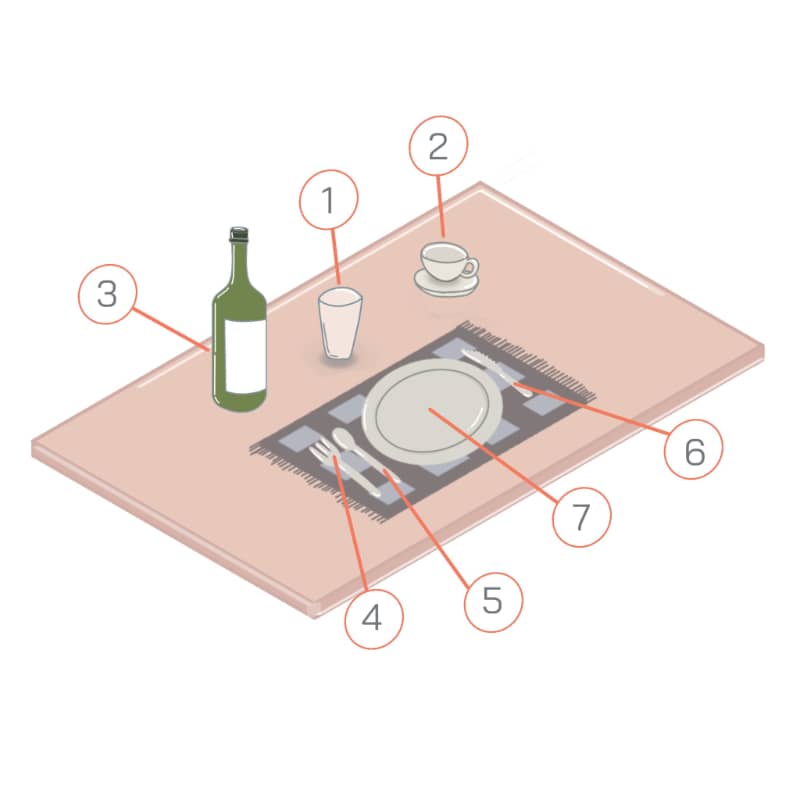 2
1
3
6
7
5
4